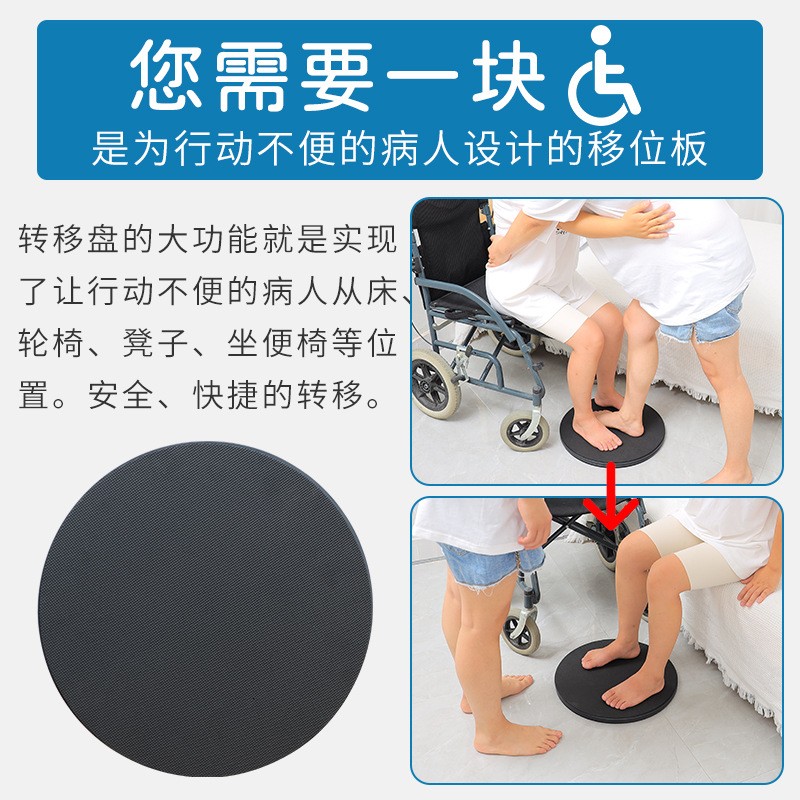 您需要一块

是为行动不便的病人设计的移位板

转移盘的大功能就是实现了让行动不便的病人从床、轮椅、凳子、坐便椅等位置。安全、快捷的转移。