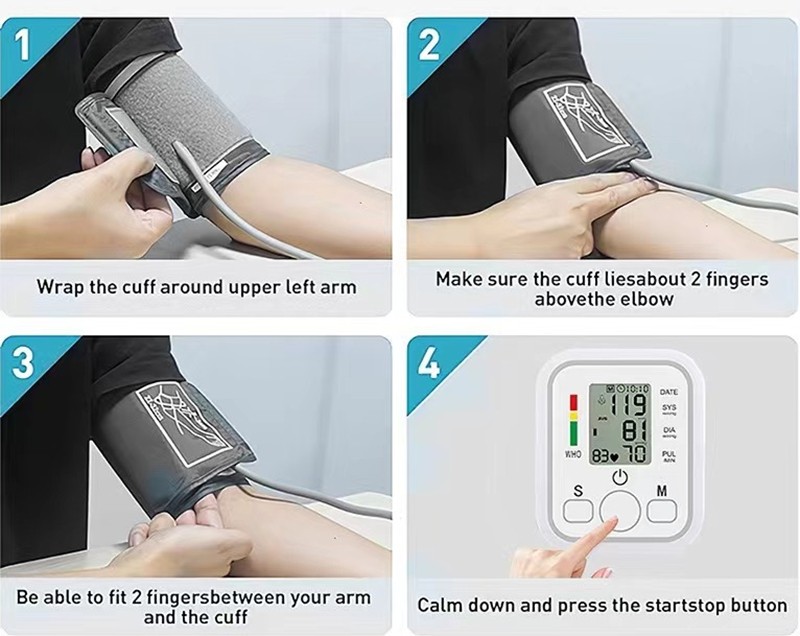 1

Wrap the cuff around upper left arm

2

Make sure the cuff liesabout 2 fingers abovethe elbow

3

Be able to fit 2 fingersbetween your arm and the cuff

4

10:10
119
81
83 70
DATE
SYS
DIA
PUL
WHO
S
M

Calm down and press the startstop button