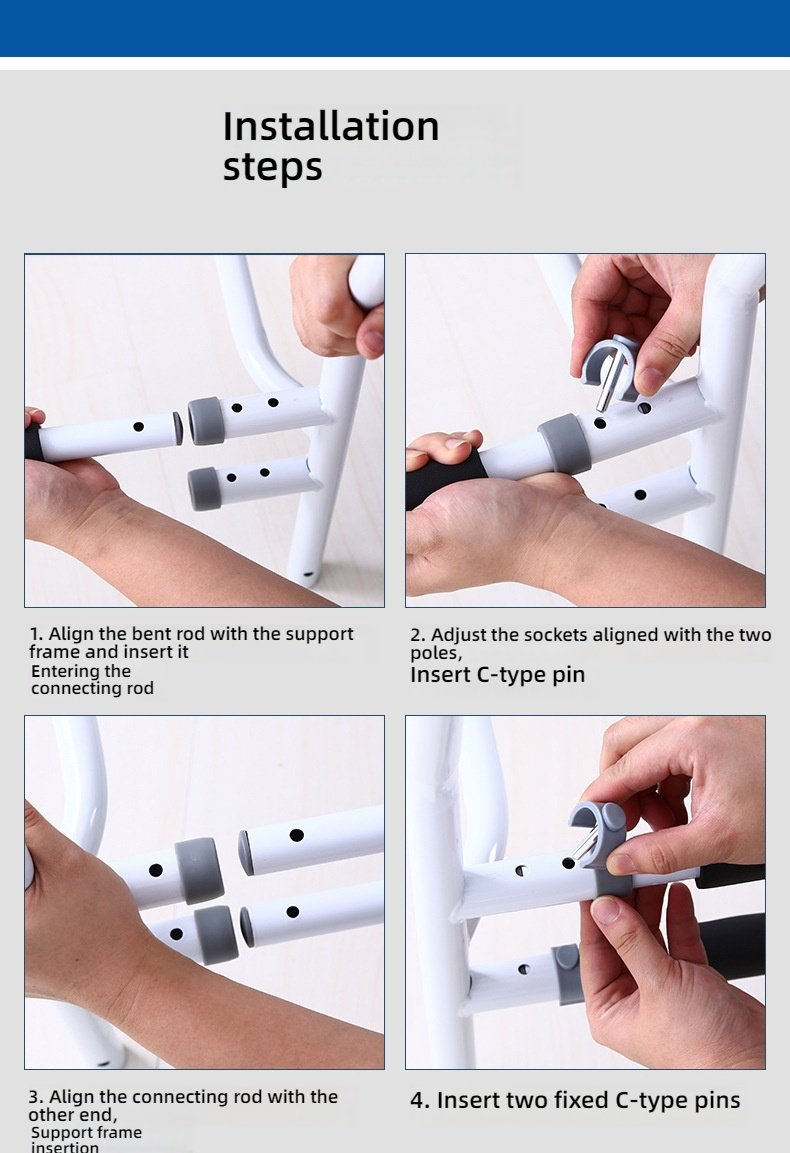 Installation steps

1. Align the bent rod with the support frame and insert it
Entering the connecting rod

2. Adjust the sockets aligned with the two poles,
Insert C-type pin

3. Align the connecting rod with the other end,
Support frame insertion

4. Insert two fixed C-type pins