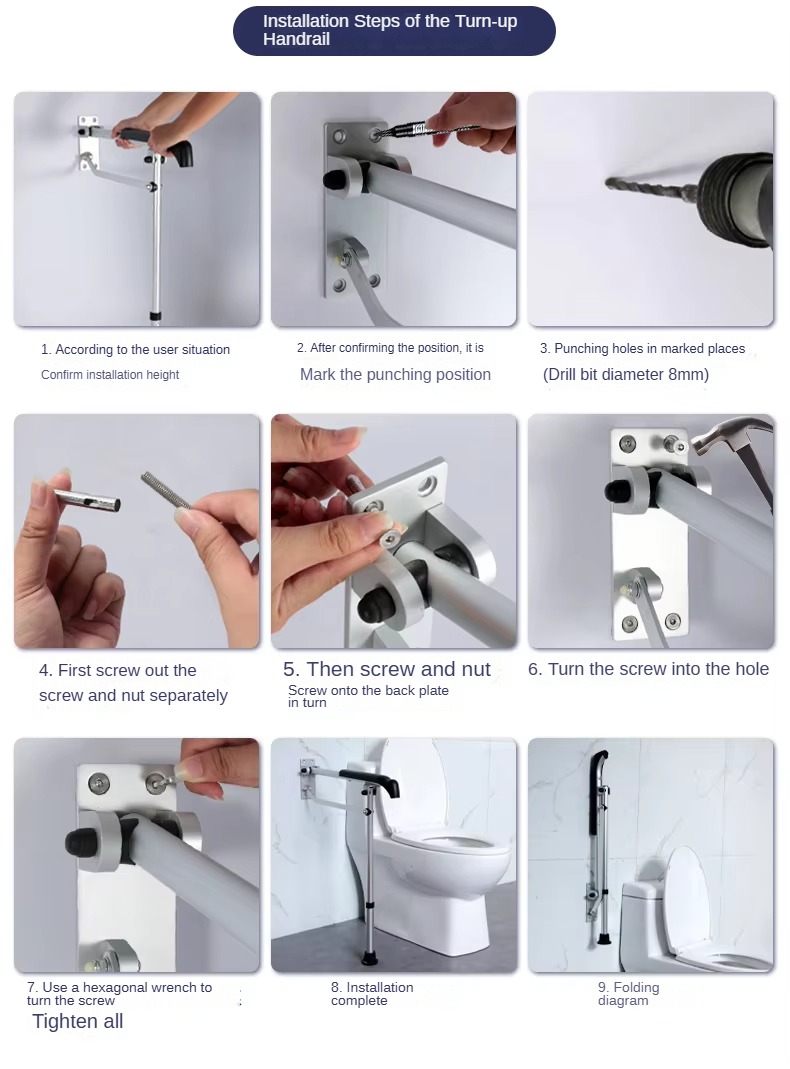 Installation Steps of the Turn-up Handrail

1. According to the user situation
Confirm installation height

2. After confirming the position, it is
Mark the punching position

3. Punching holes in marked places
(Drill bit diameter 8mm)

4. First screw out the screw and nut separately

5. Then screw and nut
Screw onto the back plate in turn

6. Turn the screw into the hole

7. Use a hexagonal wrench to turn the screw
Tighten all

8. Installation complete

9. Folding diagram