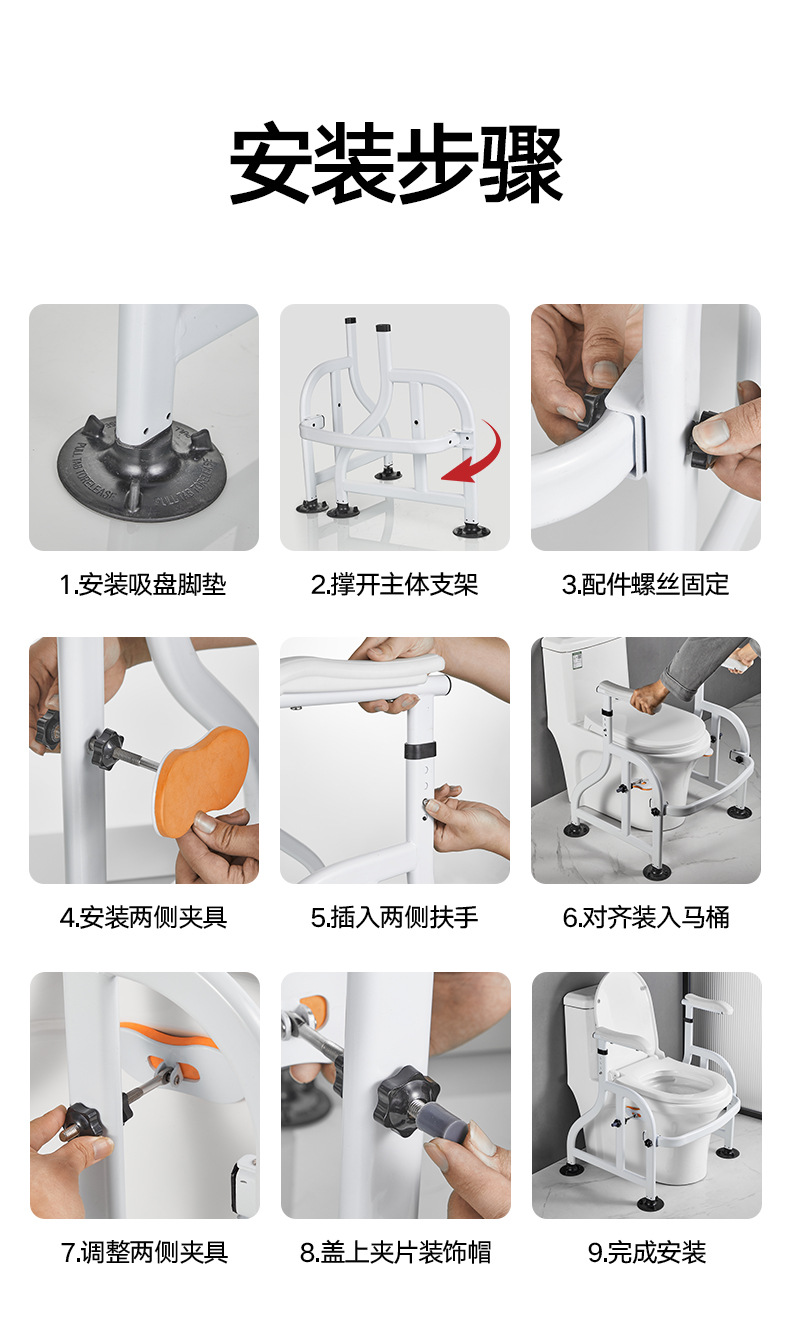 安装步骤

PULL TAB TO RELEASE PULL TAB TO RELEASE

1.安装吸盘脚垫

2.撑开主体支架

3.配件螺丝固定

4.安装两侧夹具

5.插入两侧扶手

6.对齐装入马桶

7.调整两侧夹具

8.盖上夹片装饰帽

9.完成安装