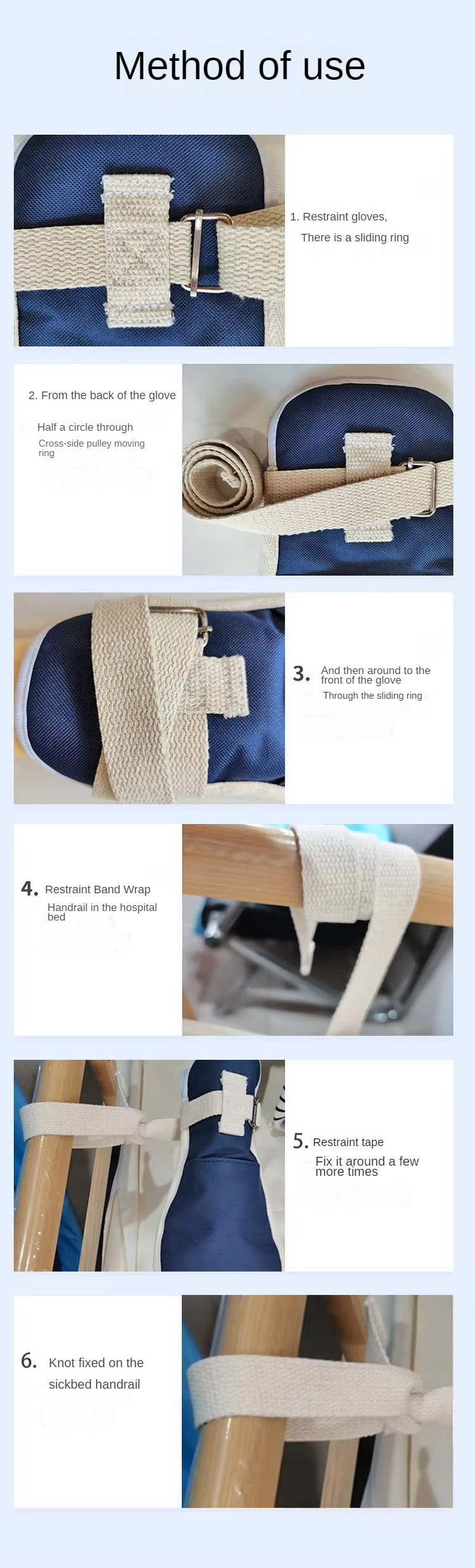 Method of use

1. Restraint gloves,
There is a sliding ring

2. From the back of the glove
Half a circle through
Cross-side pulley moving ring

3. And then around to the front of the glove
Through the sliding ring

4. Restraint Band Wrap
Handrail in the hospital bed

5. Restraint tape
Fix it around a few more times

6. Knot fixed on the sickbed handrail