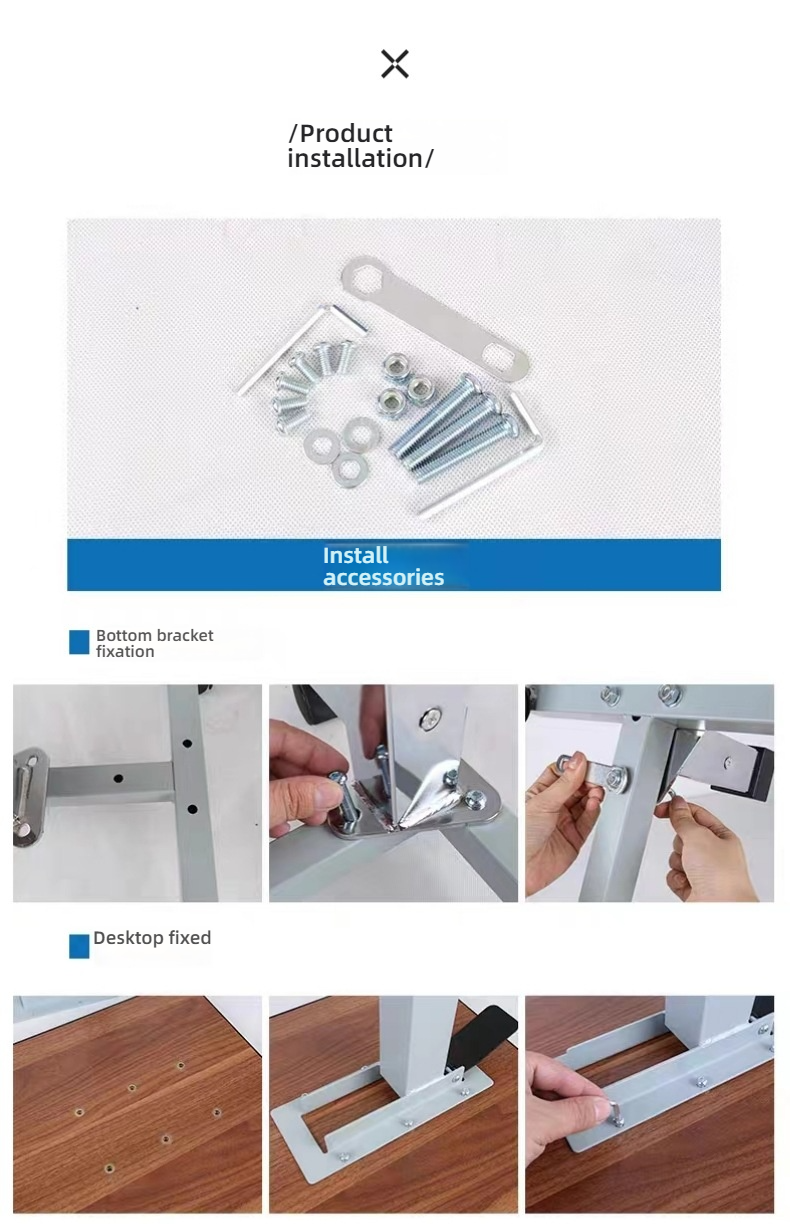 /Product installation/

Install accessories

Bottom bracket fixation

Desktop fixed