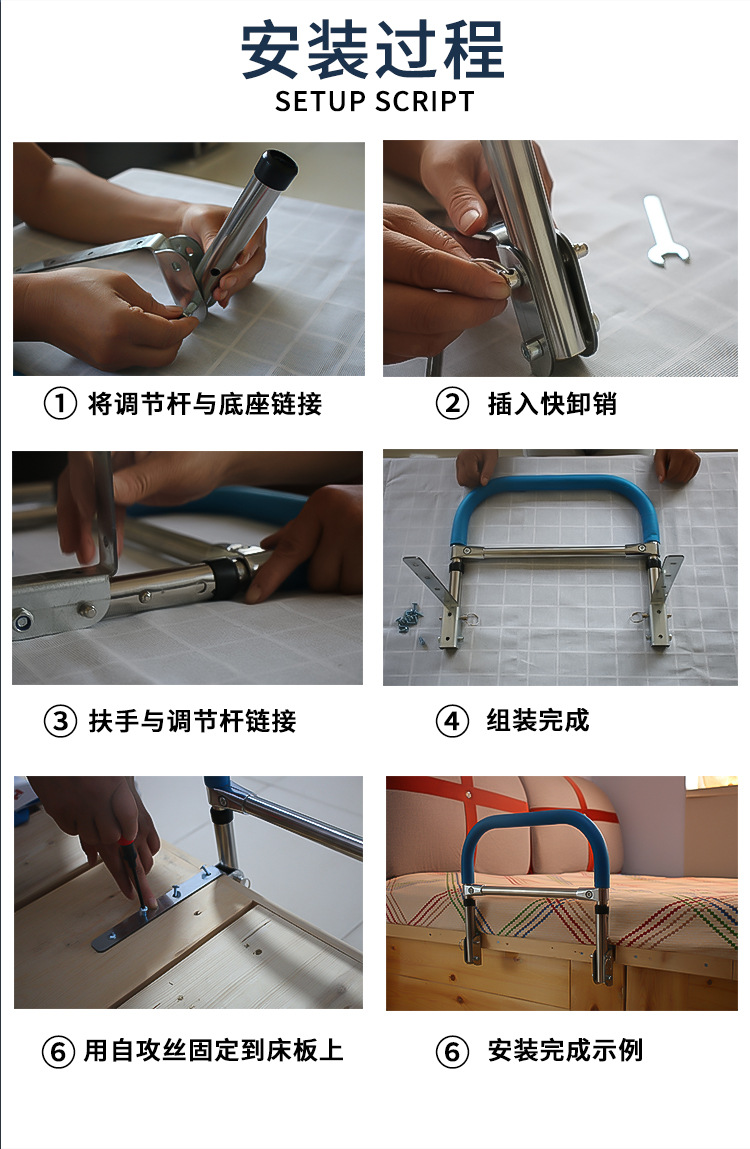 安装过程
SETUP SCRIPT

① 将调节杆与底座链接

② 插入快卸销

③ 扶手与调节杆链接

④ 组装完成

⑥ 用自攻丝固定到床板上

⑥ 安装完成示例