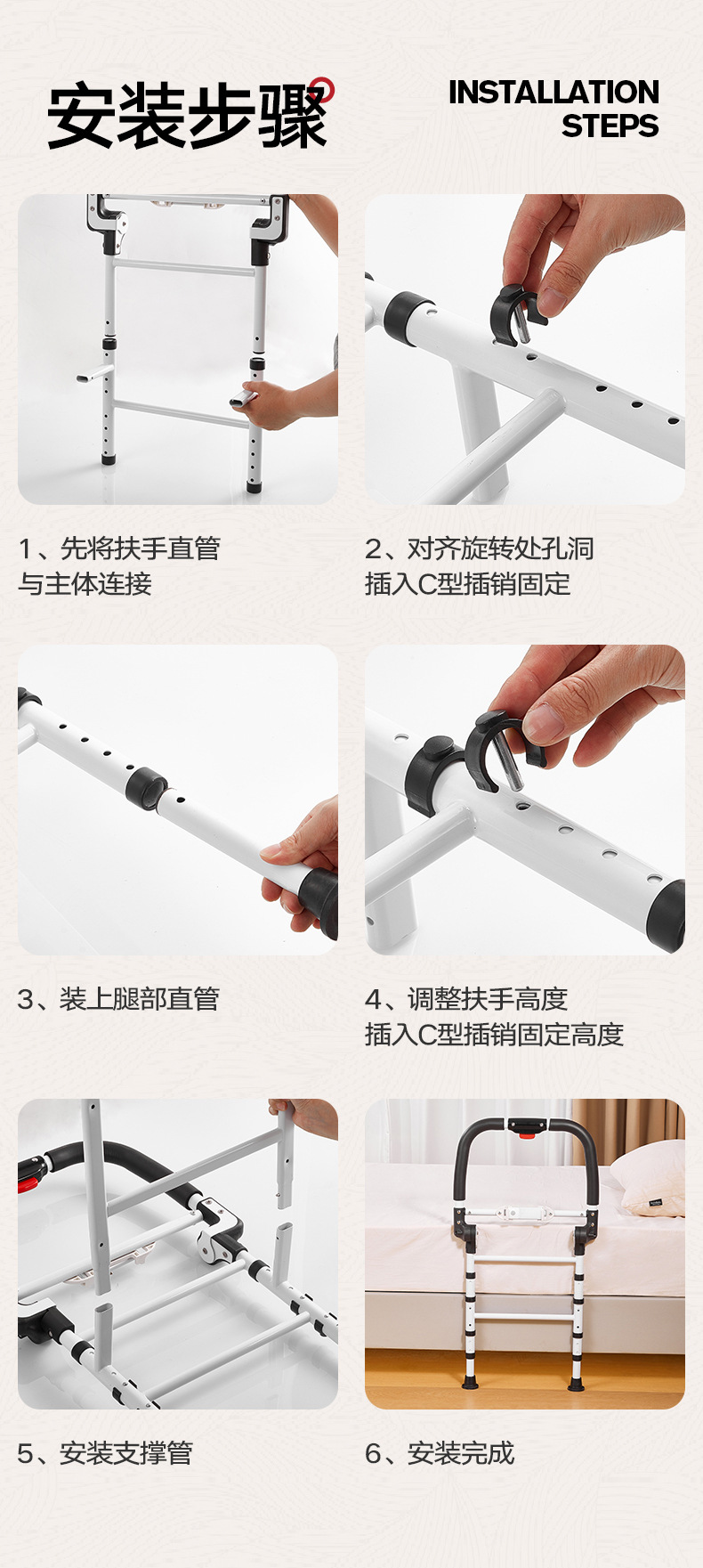 安装步骤

INSTALLATION STEPS

1、先将扶手直管与主体连接

2、对齐旋转处孔洞插入C型插销固定

3、装上腿部直管

4、调整扶手高度插入C型插销固定高度

5、安装支撑管

6、安装完成