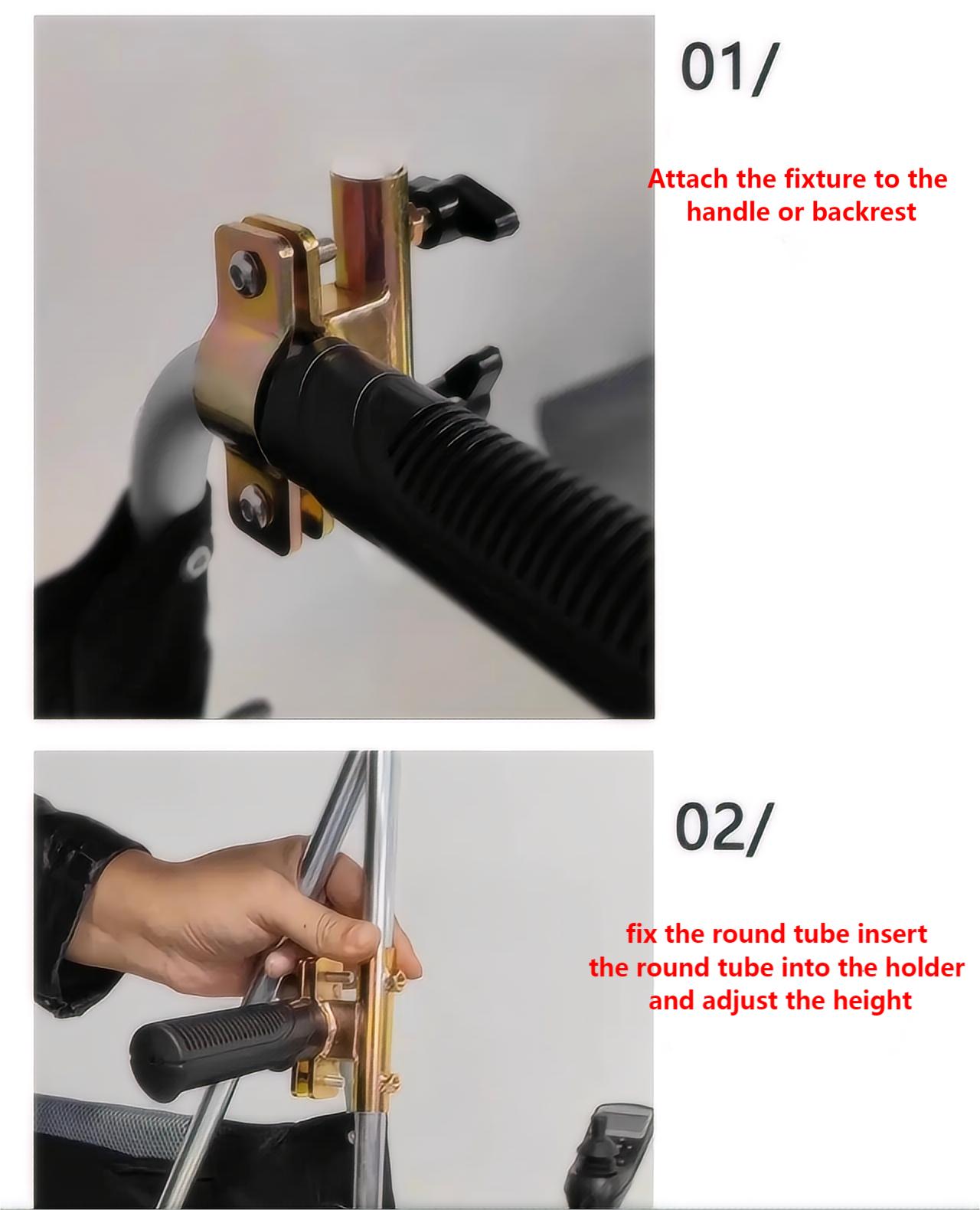 01/

Attach the fixture to the handle or backrest

02/

fix the round tube insert the round tube into the holder and adjust the height